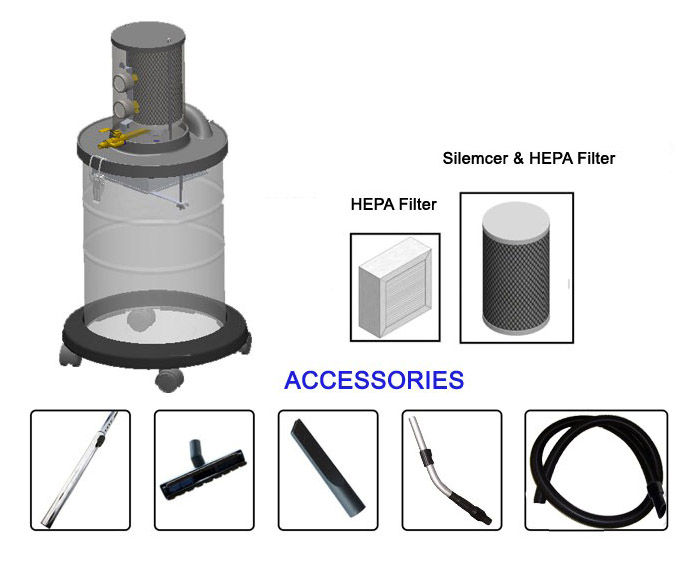 Silemcer & HEPA Filter

HEPA Filter

ACCESSORIES